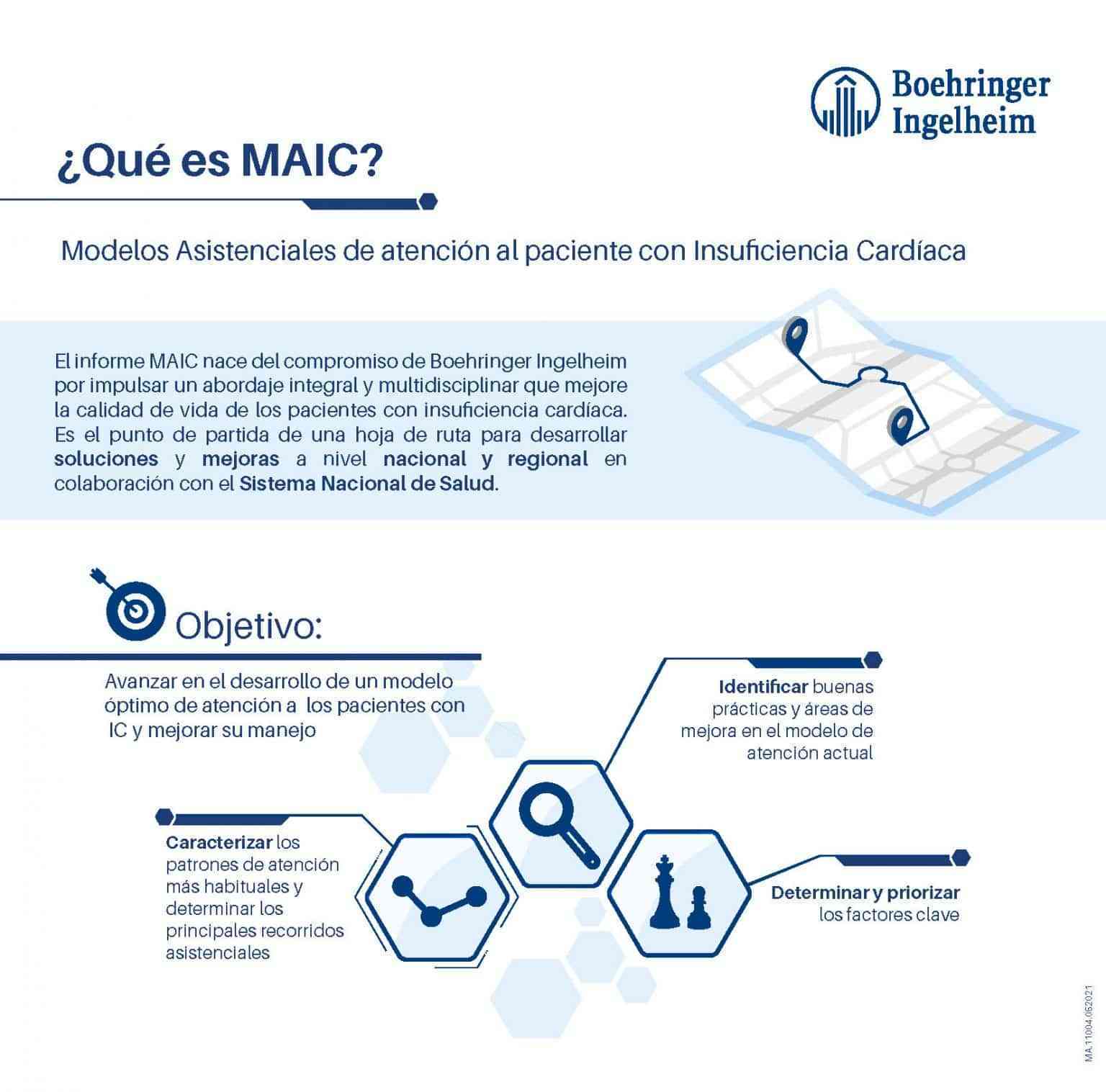 Boehringer Ingelheim

¿Qué es MAIC?

Modelos Asistenciales de atención al paciente con Insuficiencia Cardíaca

El informe MAIC nace del compromiso de Boehringer Ingelheim por impulsar un abordaje integral y multidisciplinar que mejore la calidad de vida de los pacientes con insuficiencia cardíaca. Es el punto de partida de una hoja de ruta para desarrollar soluciones y mejoras a nivel nacional y regional en colaboración con el Sistema Nacional de Salud.

Objetivo:

Avanzar en el desarrollo de un modelo óptimo de atención a los pacientes con IC y mejorar su manejo

Identificar buenas prácticas y áreas de mejora en el modelo de atención actual

Caracterizar los patrones de atención más habituales y determinar los principales recorridos asistenciales

Determinar y priorizar los factores clave

MA.11004.052021